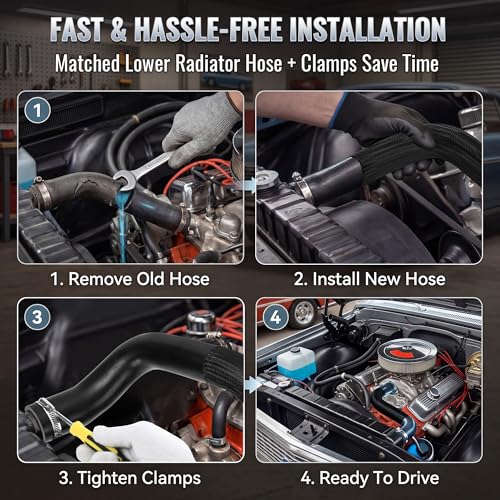 FAST & HASSLE-FREE INSTALLATION
Matched Lower Radiator Hose + Clamps Save Time

1
1. Remove Old Hose

2. Install New Hose

3
3. Tighten Clamps

4
4. Ready To Drive