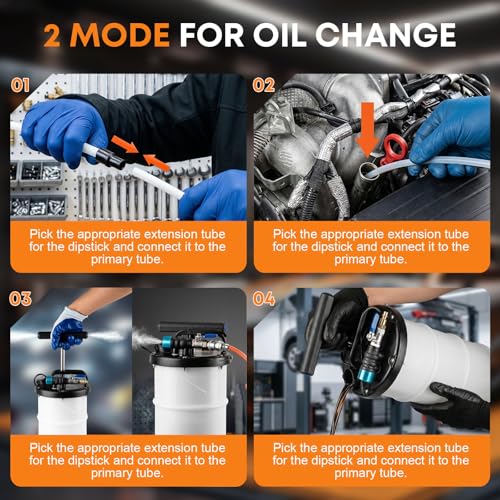 2 MODE FOR OIL CHANGE

01

Pick the appropriate extension tube for the dipstick and connect it to the primary tube.

02

Pick the appropriate extension tube for the dipstick and connect it to the primary tube.

03

Pick the appropriate extension tube for the dipstick and connect it to the primary tube.

04

Pick the appropriate extension tube for the dipstick and connect it to the primary tube.