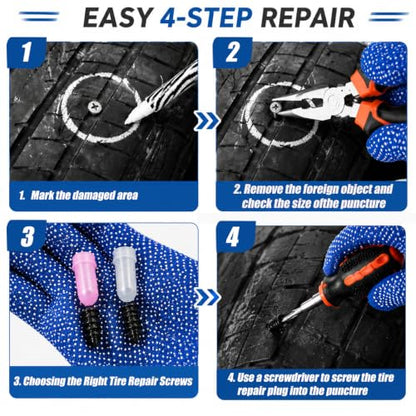 EASY 4-STEP REPAIR

1

1. Mark the damaged area

2

2. Remove the foreign object and check the size ofthe puncture

3

3. Choosing the Right Tire Repair Screws

4

4. Use a screwdriver to screw the tire repair plug into the puncture