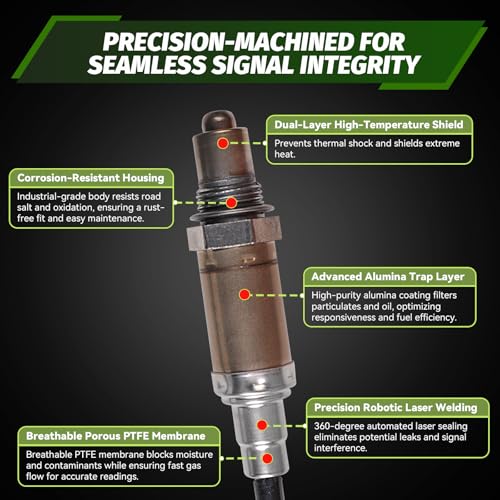 PRECISION-MACHINED FOR SEAMLESS SIGNAL INTEGRITY

Dual-Layer High-Temperature Shield
Prevents thermal shock and shields extreme heat.

Corrosion-Resistant Housing
Industrial-grade body resists road salt and oxidation, ensuring a rust-free fit and easy maintenance.

Advanced Alumina Trap Layer
High-purity alumina coating filters particulates and oil, optimizing responsiveness and fuel efficiency.

Precision Robotic Laser Welding
360-degree automated laser sealing eliminates potential leaks and signal interference.

Breathable Porous PTFE Membrane
Breathable PTFE membrane blocks moisture and contaminants while ensuring fast gas flow for accurate readings.