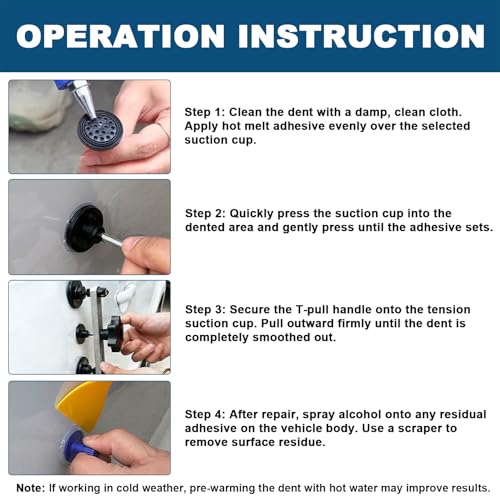 OPERATION INSTRUCTION

Step 1: Clean the dent with a damp, clean cloth. Apply hot melt adhesive evenly over the selected suction cup.

Step 2: Quickly press the suction cup into the dented area and gently press until the adhesive sets.

Step 3: Secure the T-pull handle onto the tension suction cup. Pull outward firmly until the dent is completely smoothed out.

Step 4: After repair, spray alcohol onto any residual adhesive on the vehicle body. Use a scraper to remove surface residue.

Note: If working in cold weather, pre-warming the dent with hot water may improve results.