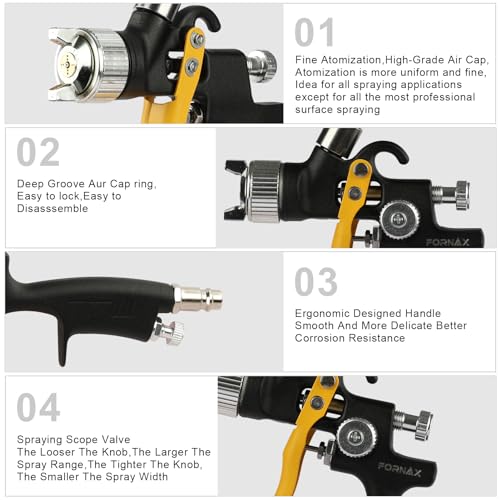 01

Fine Atomization,High-Grade Air Cap, Atomization is more uniform and fine, Idea for all spraying applications except for all the most professional surface spraying

02

Deep Groove Aur Cap ring, Easy to lock,Easy to Disasssemble

FORNAX

03

Ergonomic Designed Handle Smooth And More Delicate Better Corrosion Resistance

04

Spraying Scope Valve
The Looser The Knob,The Larger The Spray Range,The Tighter The Knob, The Smaller The Spray Width

FORNAX