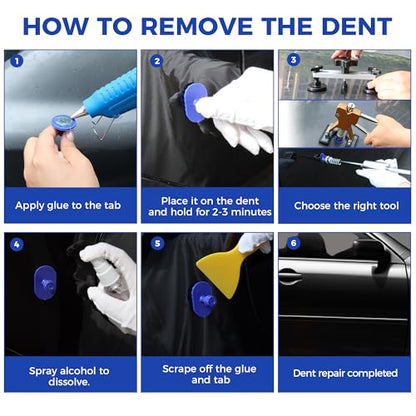 HOW TO REMOVE THE DENT

1
Apply glue to the tab

2
Place it on the dent and hold for 2-3 minutes

3
Choose the right tool

4
Spray alcohol to dissolve.

5
Scrape off the glue and tab

6
Dent repair completed