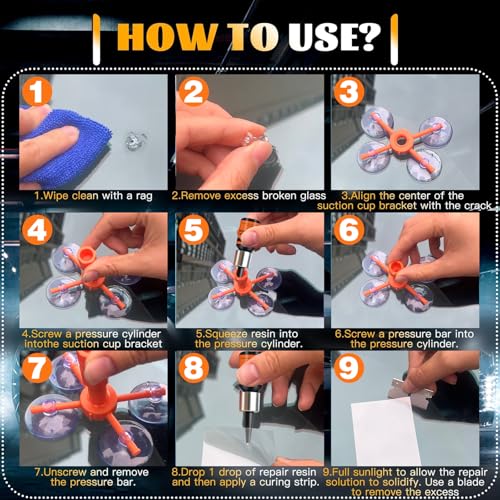 HOW TO USE?

1

1.Wipe clean with a rag

2

2.Remove excess broken glass

3

3.Align the center of the suction cup bracket with the crack

4

4.Screw a pressure cylinder intothe suction cup bracket

5

5.Squeeze resin into the pressure cylinder.

6

6.Screw a pressure bar into the pressure cylinder.

7

7.Unscrew and remove the pressure bar.

8

8.Drop 1 drop of repair resin and then apply a curing strip.

9

9.Full sunlight to allow the repair solution to solidify. Use a blade to remove the excess