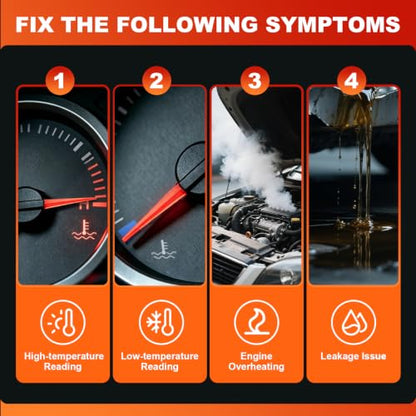 FIX THE FOLLOWING SYMPTOMS

1

High-temperature Reading

2

Low-temperature Reading

3

Engine Overheating

4

Leakage Issue