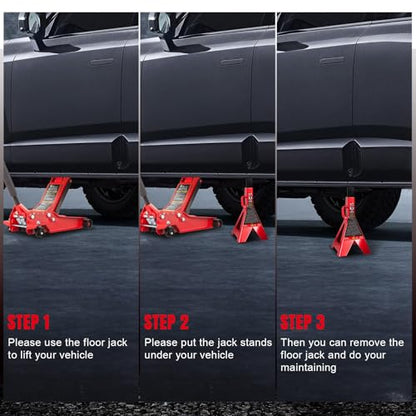 STEP 1
Please use the floor jack to lift your vehicle

STEP 2
Please put the jack stands under your vehicle

STEP 3
Then you can remove the floor jack and do your maintaining