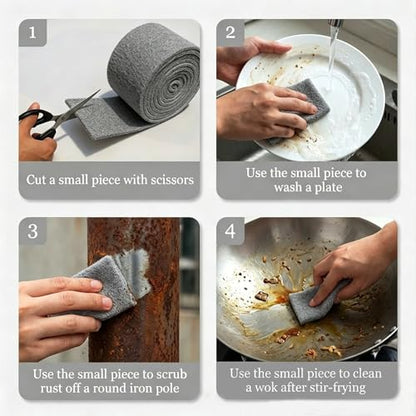 1

Cut a small piece with scissors

2

Use the small piece to wash a plate

3

Use the small piece to scrub rust off a round iron pole

4

Use the small piece to clean a wok after stir-frying