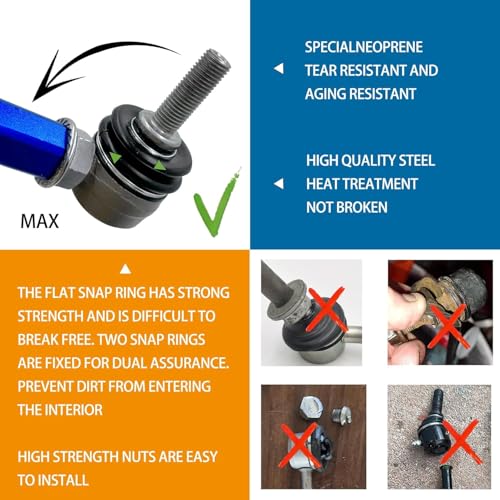 MAX

SPECIALNEOPRENE
TEAR RESISTANT AND
AGING RESISTANT

HIGH QUALITY STEEL
HEAT TREATMENT
NOT BROKEN

THE FLAT SNAP RING HAS STRONG STRENGTH AND IS DIFFICULT TO BREAK FREE. TWO SNAP RINGS ARE FIXED FOR DUAL ASSURANCE. PREVENT DIRT FROM ENTERING THE INTERIOR

HIGH STRENGTH NUTS ARE EASY TO INSTALL