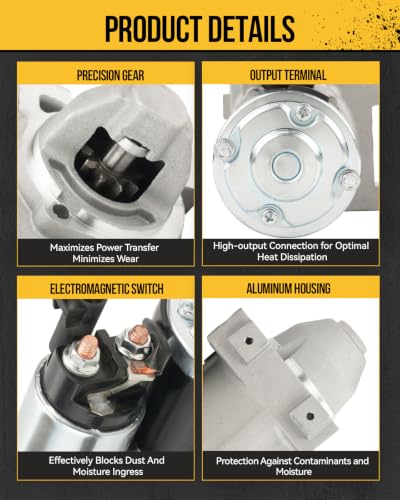 PRODUCT DETAILS

PRECISION GEAR

Maximizes Power Transfer
Minimizes Wear

OUTPUT TERMINAL

High-output Connection for Optimal Heat Dissipation

ELECTROMAGNETIC SWITCH

Effectively Blocks Dust And Moisture Ingress

ALUMINUM HOUSING

Protection Against Contaminants and Moisture