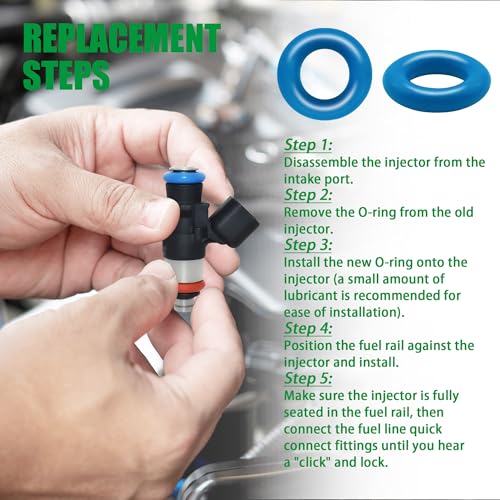 REPLACEMENT STEPS

Step 1:
Disassemble the injector from the intake port.
Step 2:
Remove the O-ring from the old injector.
Step 3:
Install the new O-ring onto the injector (a small amount of lubricant is recommended for ease of installation).
Step 4:
Position the fuel rail against the injector and install.
Step 5:
Make sure the injector is fully seated in the fuel rail, then connect the fuel line quick connect fittings until you hear a "click" and lock.