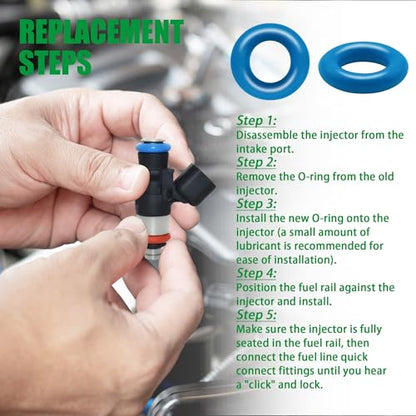 REPLACEMENT STEPS

Step 1:
Disassemble the injector from the intake port.

Step 2:
Remove the O-ring from the old injector.

Step 3:
Install the new O-ring onto the injector (a small amount of lubricant is recommended for ease of installation).

Step 4:
Position the fuel rail against the injector and install.

Step 5:
Make sure the injector is fully seated in the fuel rail, then connect the fuel line quick connect fittings until you hear a "click" and lock.