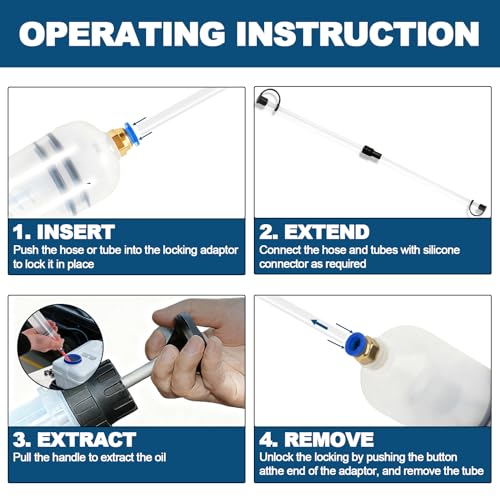 OPERATING INSTRUCTION

1. INSERT
Push the hose or tube into the locking adaptor to lock it in place

2. EXTEND
Connect the hose and tubes with silicone connector as required

3. EXTRACT
Pull the handle to extract the oil

4. REMOVE
Unlock the locking by pushing the button atthe end of the adaptor, and remove the tube