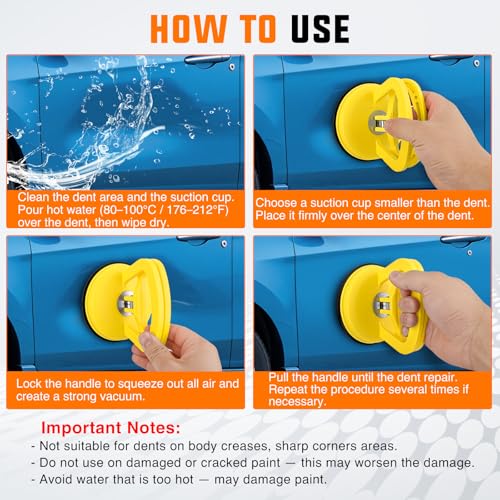 HOW TO USE

Clean the dent area and the suction cup. Pour hot water (80–100°C / 176–212°F) over the dent, then wipe dry.

Choose a suction cup smaller than the dent. Place it firmly over the center of the dent.

Lock the handle to squeeze out all air and create a strong vacuum.

Pull the handle until the dent repair. Repeat the procedure several times if necessary.

Important Notes:
- Not suitable for dents on body creases, sharp corners areas.
- Do not use on damaged or cracked paint — this may worsen the damage.
- Avoid water that is too hot — may damage paint.