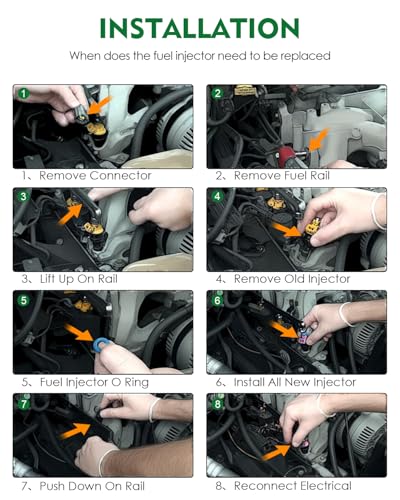 INSTALLATION

When does the fuel injector need to be replaced

1

1、Remove Connector

2

2、Remove Fuel Rail

3

3、Lift Up On Rail

4

4、Remove Old Injector

5

5、Fuel Injector O Ring

6

6、Install All New Injector

7

7、Push Down On Rail

8

8、Reconnect Electrical