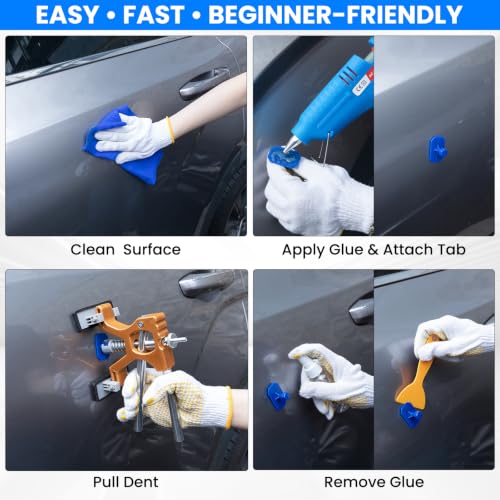 EASY • FAST • BEGINNER-FRIENDLY

Clean  Surface

Apply Glue & Attach Tab

Pull Dent

Remove Glue