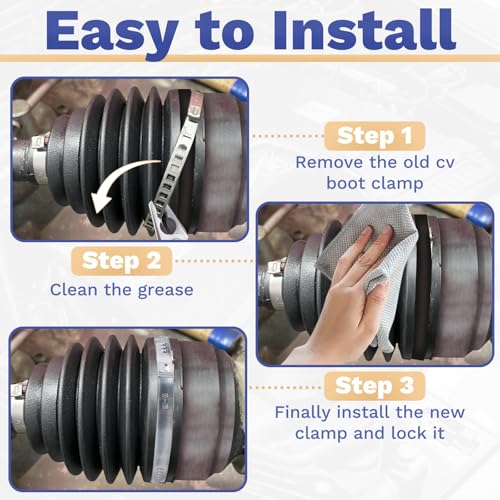 Easy to Install

Step 1
Remove the old cv boot clamp

Step 2
Clean the grease

Step 3
Finally install the new clamp and lock it