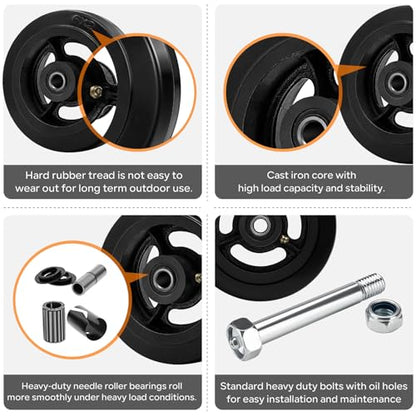 Hard rubber tread is not easy to wear out for long term outdoor use.

Cast iron core with high load capacity and stability.

Heavy-duty needle roller bearings roll more smoothly under heavy load conditions.

Standard heavy duty bolts with oil holes for easy installation and maintenance