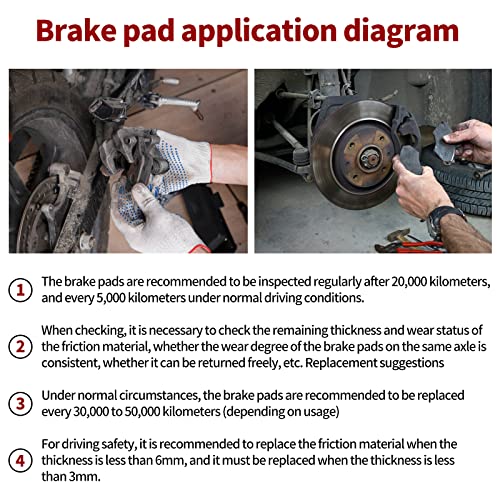 Brake pad application diagram

1 The brake pads are recommended to be inspected regularly after 20,000 kilometers, and every 5,000 kilometers under normal driving conditions.

2 When checking, it is necessary to check the remaining thickness and wear status of the friction material, whether the wear degree of the brake pads on the same axle is consistent, whether it can be returned freely, etc. Replacement suggestions

3 Under normal circumstances, the brake pads are recommended to be replaced every 30,000 to 50,000 kilometers (depending on usage)

4 For driving safety, it is recommended to replace the friction material when the thickness is less than 6mm, and it must be replaced when the thickness is less than 3mm.