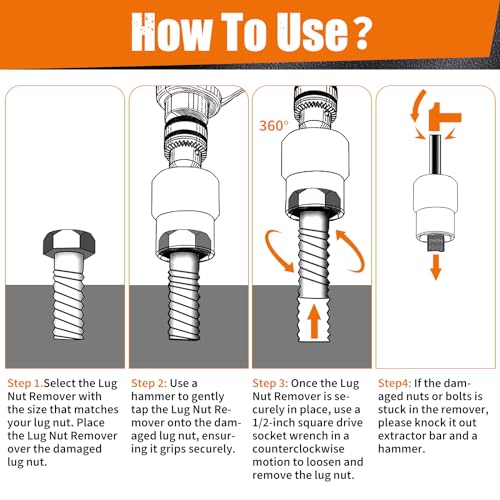 How To Use?

360°

Step 1.Select the Lug Nut Remover with the size that matches your lug nut. Place the Lug Nut Remover over the damaged lug nut.

Step 2: Use a hammer to gently tap the Lug Nut Remover onto the damaged lug nut, ensuring it grips securely.

Step 3: Once the Lug Nut Remover is securely in place, use a 1/2-inch square drive socket wrench in a counterclockwise motion to loosen and remove the lug nut.

Step4: If the damaged nuts or bolts is stuck in the remover, please knock it out extractor bar and a hammer.