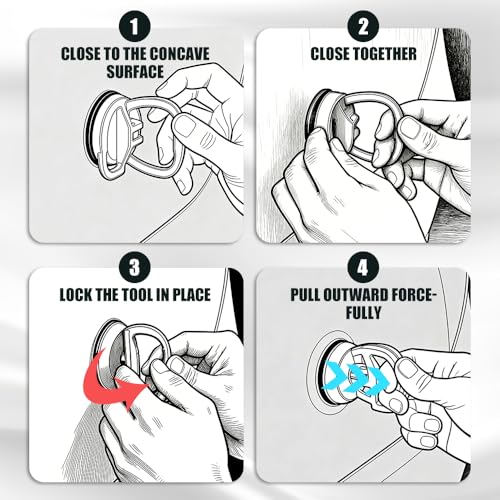 1
CLOSE TO THE CONCAVE SURFACE

2
CLOSE TOGETHER

3
LOCK THE TOOL IN PLACE

4
PULL OUTWARD FORCEFULLY