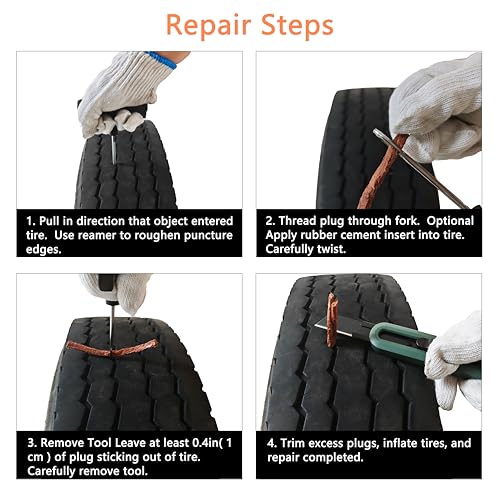 Repair Steps

1. Pull in direction that object entered tire. Use reamer to roughen puncture edges.

2. Thread plug through fork. Optional Apply rubber cement insert into tire. Carefully twist.

3. Remove Tool Leave at least 0.4in( 1 cm ) of plug sticking out of tire. Carefully remove tool.

4. Trim excess plugs, inflate tires, and repair completed.