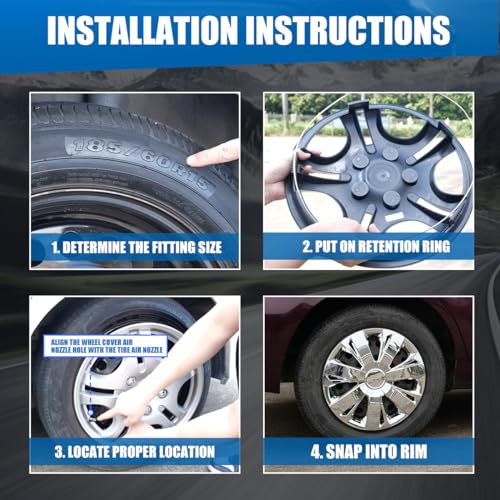 INSTALLATION INSTRUCTIONS

185/60R15

1. DETERMINE THE FITTING SIZE

2. PUT ON RETENTION RING

ALIGN THE WHEEL COVER AIR NOZZLE HOLE WITH THE TIRE AIR NOZZLE

3. LOCATE PROPER LOCATION

4. SNAP INTO RIM