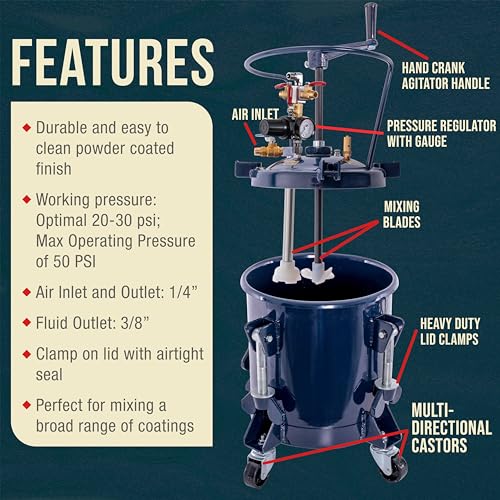 FEATURES

◆ Durable and easy to clean powder coated finish

◆ Working pressure: Optimal 20-30 psi; Max Operating Pressure of 50 PSI

◆ Air Inlet and Outlet: 1/4”

◆ Fluid Outlet: 3/8”

◆ Clamp on lid with airtight seal

◆ Perfect for mixing a broad range of coatings

HAND CRANK AGITATOR HANDLE

AIR INLET

PRESSURE REGULATOR WITH GAUGE

MIXING BLADES

HEAVY DUTY LID CLAMPS

MULTI-DIRECTIONAL CASTORS