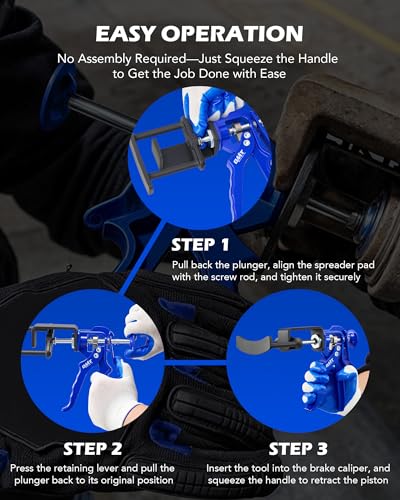 EASY OPERATION

No Assembly Required—Just Squeeze the Handle to Get the Job Done with Ease

STEP 1

Pull back the plunger, align the spreader pad with the screw rod, and tighten it securely

STEP 2

Press the retaining lever and pull the plunger back to its original position

STEP 3

Insert the tool into the brake caliper, and squeeze the handle to retract the piston