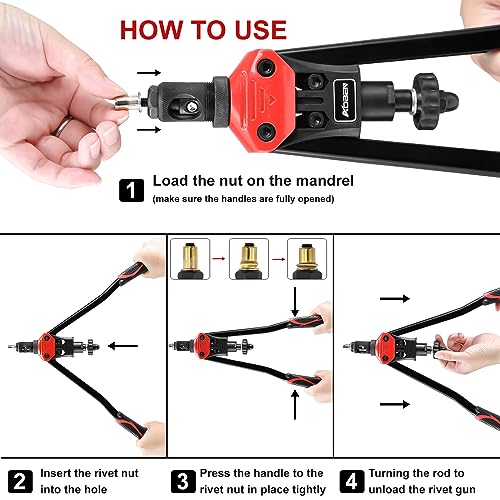 HOW TO USE

AOBEN

1 Load the nut on the mandrel
(make sure the handles are fully opened)

2 Insert the rivet nut into the hole

3 Press the handle to the rivet nut in place tightly

4 Turning the rod to unload the rivet gun