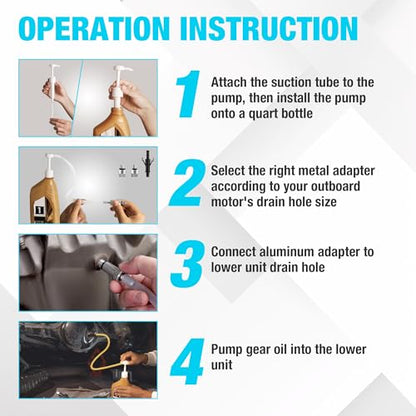 OPERATION INSTRUCTION

1 Attach the suction tube to the pump, then install the pump onto a quart bottle

2 Select the right metal adapter according to your outboard motor's drain hole size

3 Connect aluminum adapter to lower unit drain hole

4 Pump gear oil into the lower unit