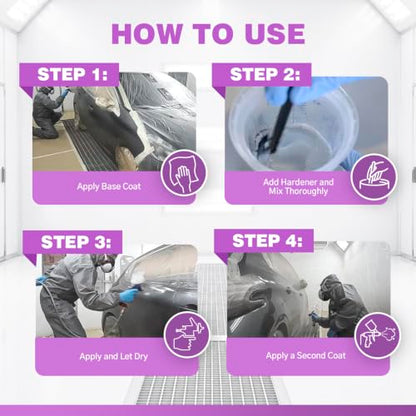 HOW TO USE

STEP 1:

Apply Base Coat

STEP 2:

Add Hardener and Mix Thoroughly

STEP 3:

Apply and Let Dry

STEP 4:

Apply a Second Coat