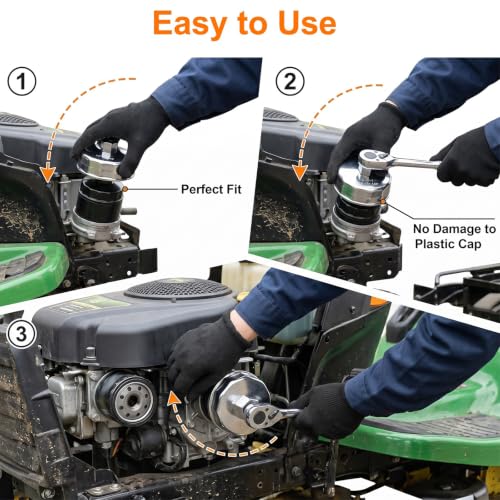 Easy to Use

1

Perfect Fit

2

No Damage to Plastic Cap

3