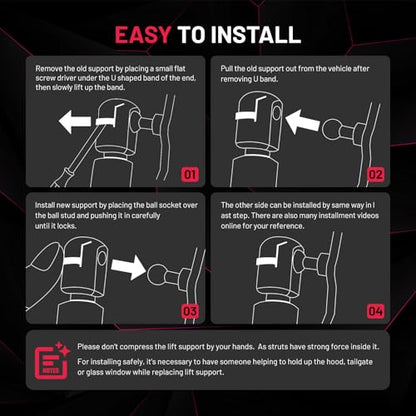 EASY TO INSTALL

Remove the old support by placing a small flat screw driver under the U shaped band of the end. then slowly lift up the band.

01

Pull the old support out from the vehicle after removing U band.

02

Install new support by placing the ball socket over the ball stud and pushing it in carefully until it locks.

03

The other side can be installed by same way in l ast step. There are also many installment videos online for your reference.

04

NOTES

Please don't compress the lift support by your hands. As struts have strong force inside it.

For installing safely, it's necessary to have someone helping to hold up the hood, tailgate or glass window while replacing lift support.