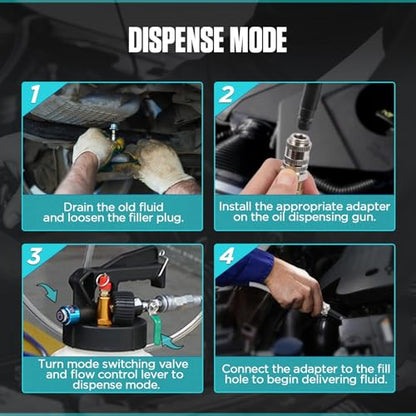 DISPENSE MODE

1

Drain the old fluid and loosen the filler plug.

2

Install the appropriate adapter on the oil dispensing gun.

3

Turn mode switching valve and flow control lever to dispense mode.

4

Connect the adapter to the fill hole to begin delivering fluid.