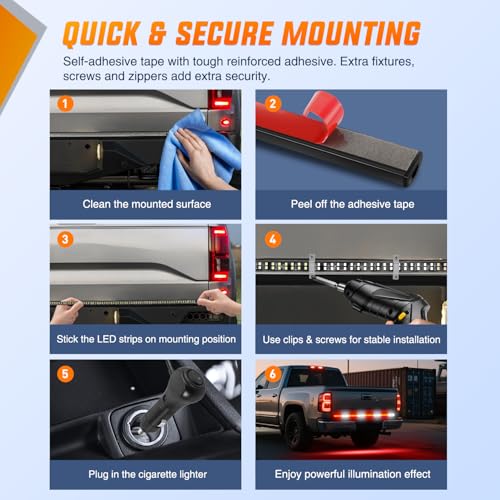 QUICK & SECURE MOUNTING

Self-adhesive tape with tough reinforced adhesive. Extra fixtures, screws and zippers add extra security.

1
Clean the mounted surface

2
Peel off the adhesive tape

3
Stick the LED strips on mounting position

4
Use clips & screws for stable installation

5
Plug in the cigarette lighter

6
Enjoy powerful illumination effect