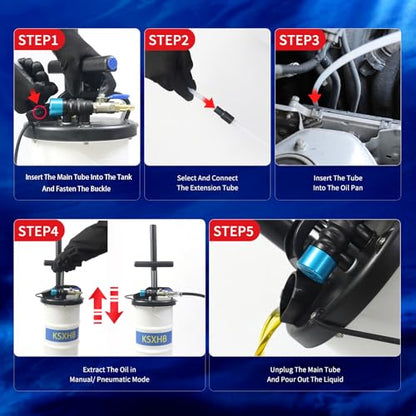 STEP1

Insert The Main Tube Into The Tank And Fasten The Buckle

STEP2

Select And Connect The Extension Tube

STEP3

Insert The Tube Into The Oil Pan

STEP4

KSXHB

KSXHB

Extract The Oil in Manual/ Pneumatic Mode

STEP5

Unplug The Main Tube And Pour Out The Liquid