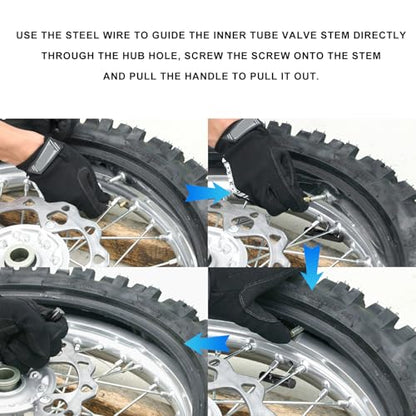 USE THE STEEL WIRE TO GUIDE THE INNER TUBE VALVE STEM DIRECTLY THROUGH THE HUB HOLE, SCREW THE SCREW ONTO THE STEM AND PULL THE HANDLE TO PULL IT OUT.