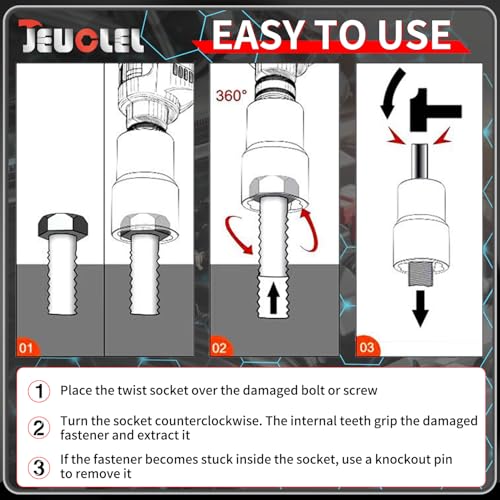 JEUCLEL

EASY TO USE

360°

01

02

03

1 Place the twist socket over the damaged bolt or screw

2 Turn the socket counterclockwise. The internal teeth grip the damaged fastener and extract it

3 If the fastener becomes stuck inside the socket, use a knockout pin to remove it