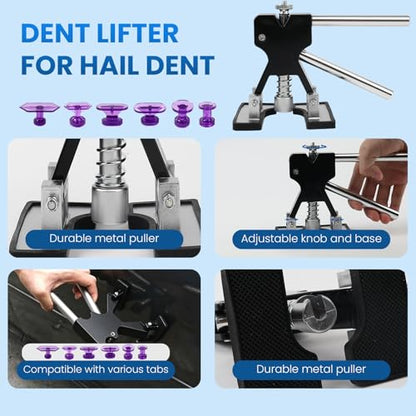 DENT LIFTER
FOR HAIL DENT

Durable metal puller

Adjustable knob and base

Compatible with various tabs

Durable metal puller