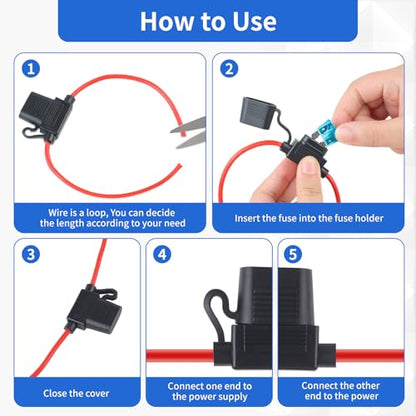 How to Use

1

Wire is a loop, You can decide the length according to your need

2

Insert the fuse into the fuse holder

3

Close the cover

4

Connect one end to the power supply

5

Connect the other end to the power