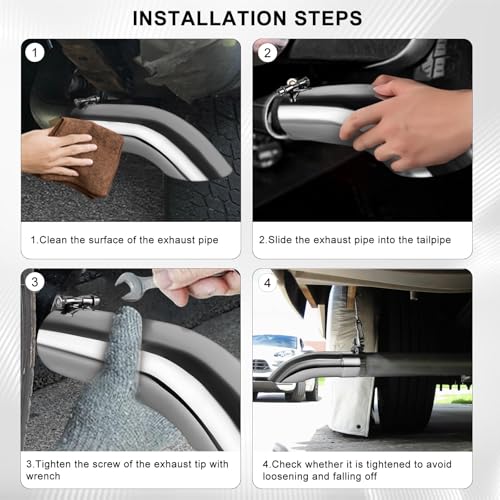 INSTALLATION STEPS

1

1.Clean the surface of the exhaust pipe

2

2.Slide the exhaust pipe into the tailpipe

3

3.Tighten the screw of the exhaust tip with wrench

4

4.Check whether it is tightened to avoid loosening and falling off