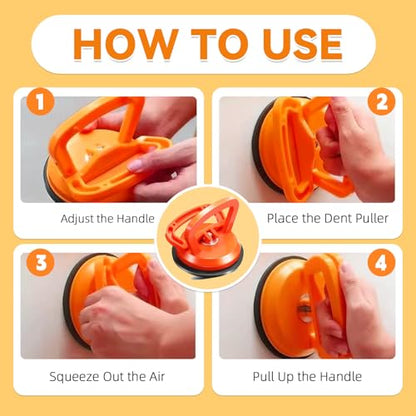 HOW TO USE

1

Adjust the Handle

2

Place the Dent Puller

3

Squeeze Out the Air

4

Pull Up the Handle