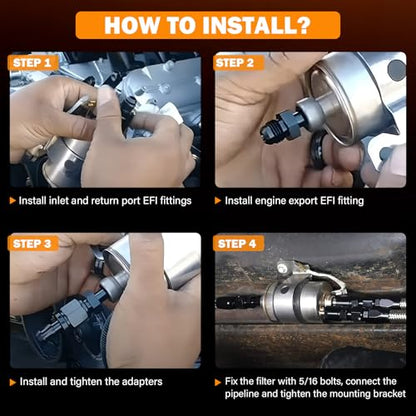 HOW TO INSTALL?

STEP 1

Install inlet and return port EFI fittings

STEP 2

Install engine export EFI fitting

STEP 3

Install and tighten the adapters

STEP 4

Fix the filter with 5/16 bolts, connect the pipeline and tighten the mounting bracket