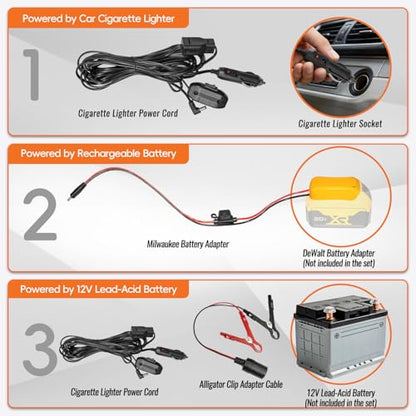 Powered by Car Cigarette Lighter

1

Cigarette Lighter Power Cord

Cigarette Lighter Socket

Powered by Rechargeable Battery

2

Milwaukee Battery Adapter

20V XR

DeWalt Battery Adapter
(Not included in the set)

Powered by 12V Lead-Acid Battery

3

Cigarette Lighter Power Cord

Alligator Clip Adapter Cable

12V Lead-Acid Battery
(Not included in the set)