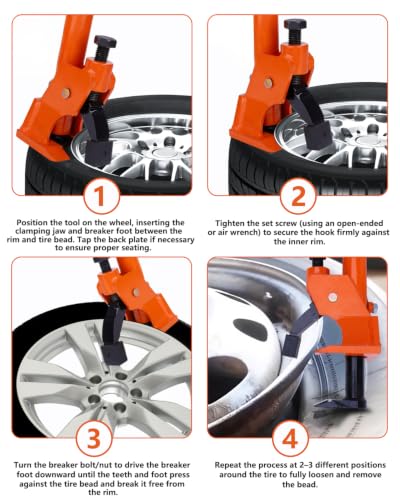 1

Position the tool on the wheel, inserting the clamping jaw and breaker foot between the rim and tire bead. Tap the back plate if necessary to ensure proper seating.

2

Tighten the set screw (using an open-ended or air wrench) to secure the hook firmly against the inner rim.

3

Turn the breaker bolt/nut to drive the breaker foot downward until the teeth and foot press against the tire bead and break it free from the rim.

4

Repeat the process at 2–3 different positions around the tire to fully loosen and remove the bead.