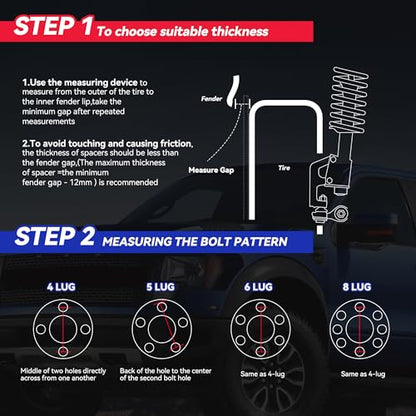 STEP 1 To choose suitable thickness

1.Use the measuring device to measure from the outer of the tire to the inner fender lip,take the minimum gap after repeated measurements

2.To avoid touching and causing friction, the thickness of spacers should be less than the fender gap,(The maximum thickness of spacer =the minimum fender gap - 12mm ) is recommended

Fender

Measure Gap

Tire

STEP 2 MEASURING THE BOLT PATTERN

4 LUG

Middle of two holes directly across from one another

5 LUG

Back of the hole to the center of the second bolt hole

6 LUG

Same as 4-lug

8 LUG

Same as 4-lug