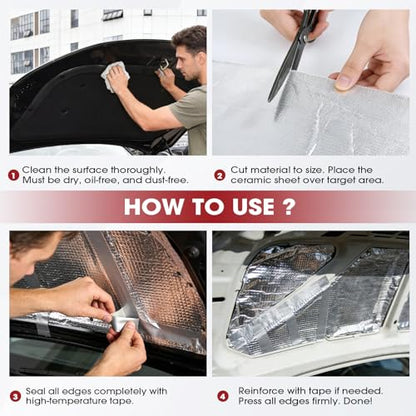 1 Clean the surface thoroughly. Must be dry, oil-free, and dust-free.

2 Cut material to size. Place the ceramic sheet over target area.

HOW TO USE ?

3 Seal all edges completely with high-temperature tape.

4 Reinforce with tape if needed. Press all edges firmly. Done!