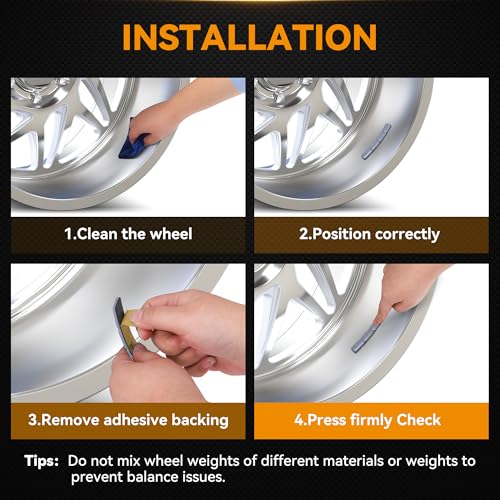 INSTALLATION

1.Clean the wheel

2.Position correctly

3.Remove adhesive backing

4.Press firmly Check

Tips: Do not mix wheel weights of different materials or weights to prevent balance issues.