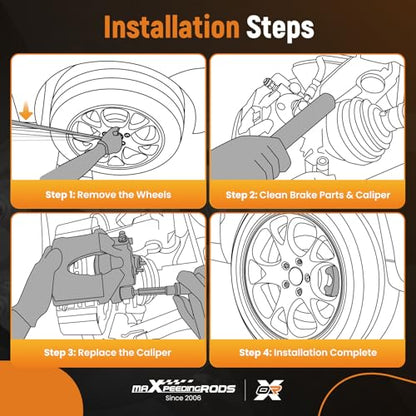 Installation Steps

Step 1: Remove the Wheels

Step 2: Clean Brake Parts & Caliper

Step 3: Replace the Caliper

Step 4: Installation Complete

maXpeedingRODS
Since 2006

OR