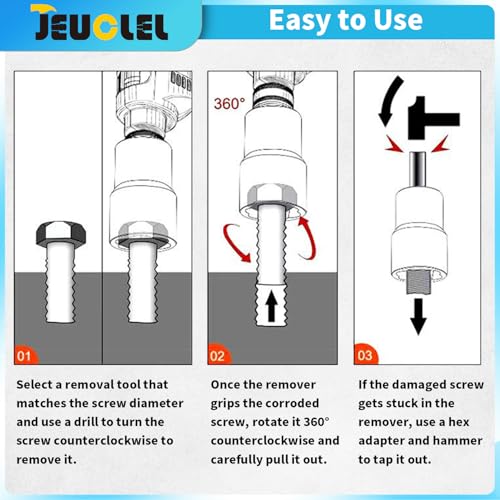 JEUCLEL

Easy to Use

360°

01

02

03

Select a removal tool that matches the screw diameter and use a drill to turn the screw counterclockwise to remove it.

Once the remover grips the corroded screw, rotate it 360° counterclockwise and carefully pull it out.

If the damaged screw gets stuck in the remover, use a hex adapter and hammer to tap it out.